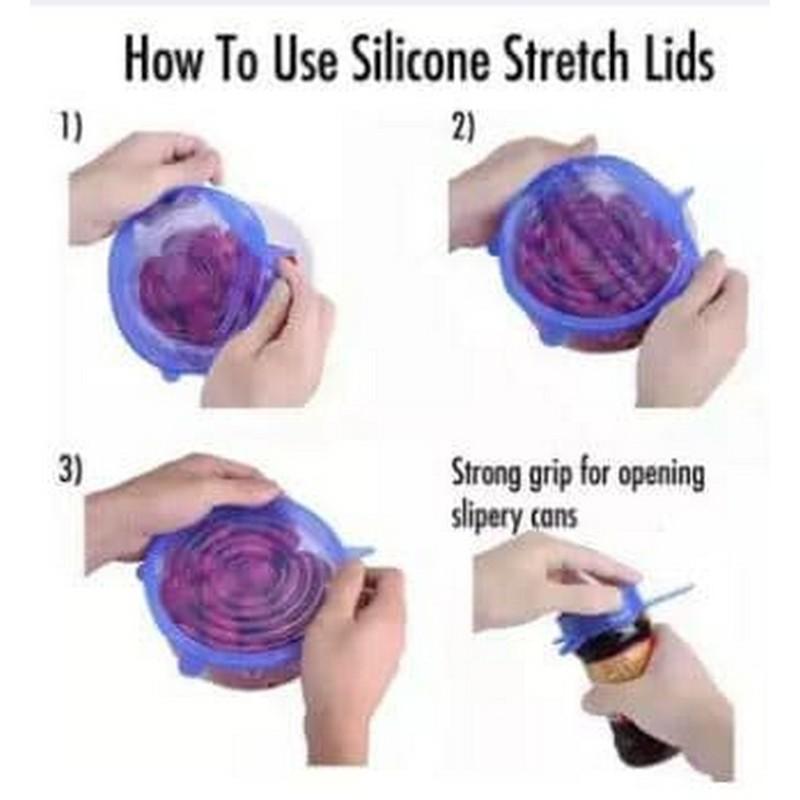 How To Use Silicone Stretch Lids

1)

2)

3)

Strong grip for opening slipery cans